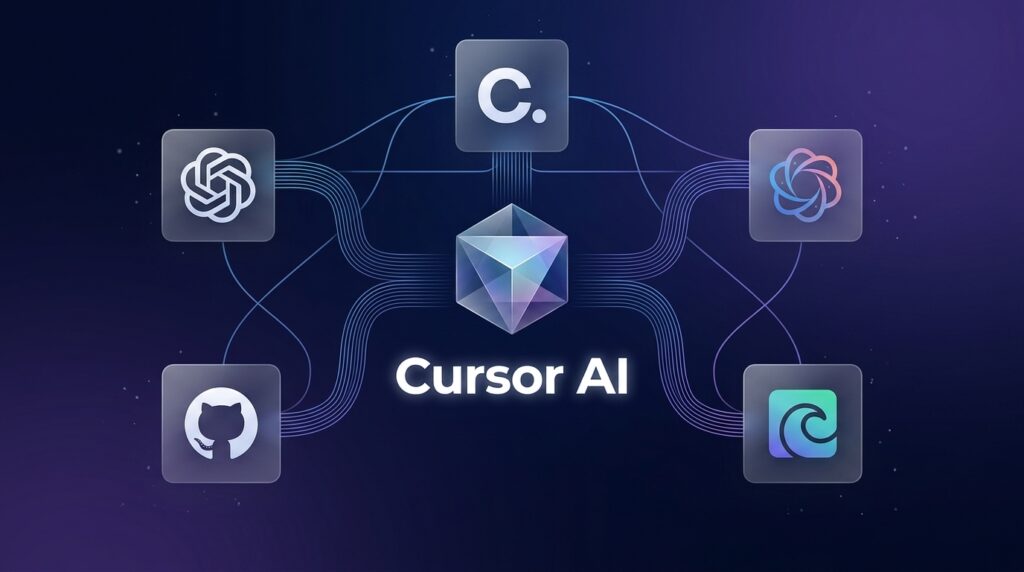 C.

Cursor AI